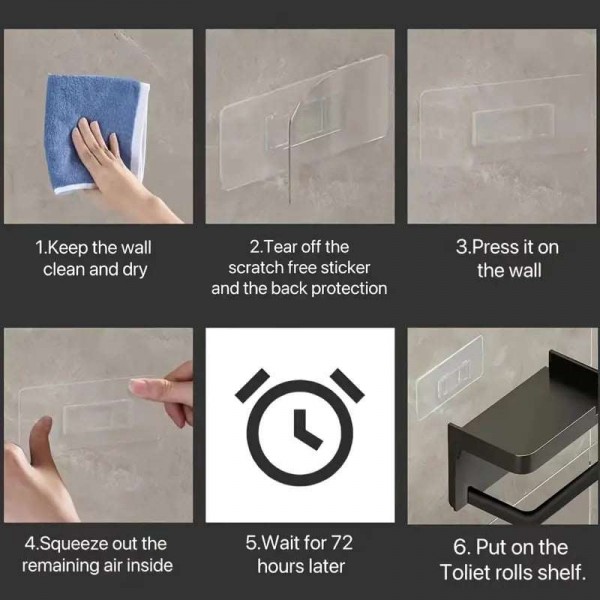 1.Keep the wall clean and dry

2.Tear off the scratch free sticker and the back protection

3.Press it on the wall

4.Squeeze out the remaining air inside

5.Wait for 72 hours later

6. Put on the Toliet rolls shelf.